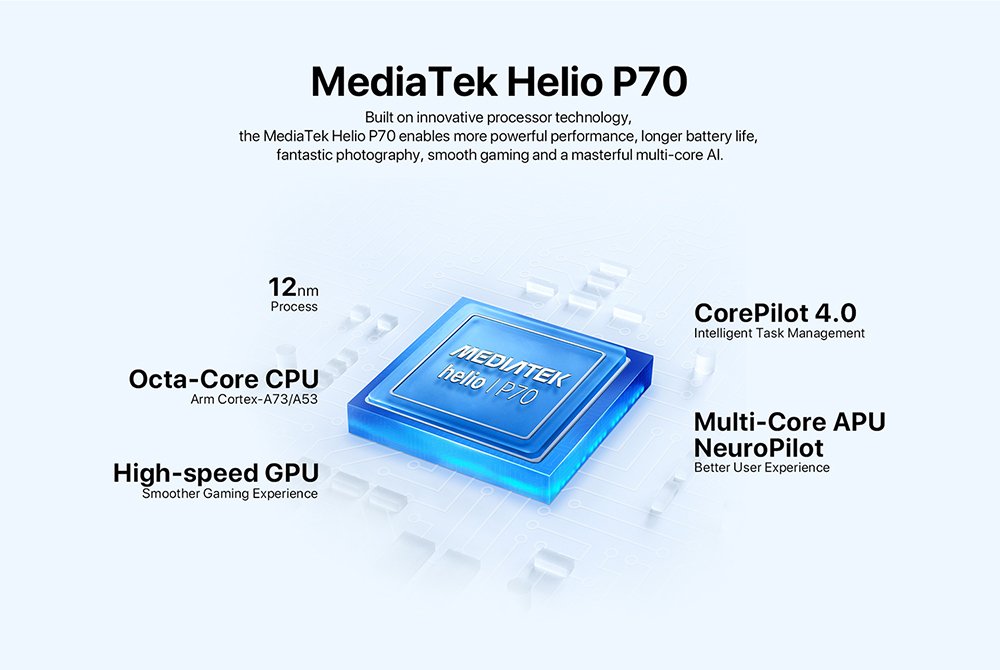 MediaTek Helio P70

Built on innovative processor technology, the MediaTek Helio P70 enables more powerful performance, longer battery life, fantastic photography, smooth gaming and a masterful multi-core AI.

12nm
Process

Octa-Core CPU
Arm Cortex-A73/A53

High-speed GPU
Smoother Gaming Experience

MEDIATEK
helio | P70

CorePilot 4.0
Intelligent Task Management

Multi-Core APU NeuroPilot
Better User Experience