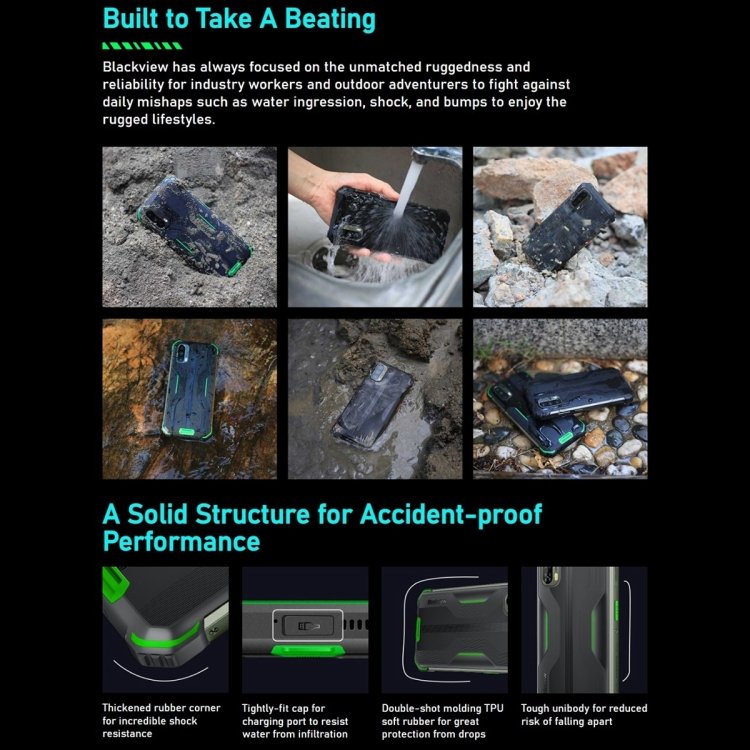 Built to Take A Beating

Blackview has always focused on the unmatched ruggedness and reliability for industry workers and outdoor adventurers to fight against daily mishaps such as water ingression, shock, and bumps to enjoy the rugged lifestyles.

A Solid Structure for Accident-proof Performance

Thickened rubber corner for incredible shock resistance

Tightly-fit cap for charging port to resist water from infiltration

Double-shot molding TPU soft rubber for great protection from drops

Tough unibody for reduced risk of falling apart